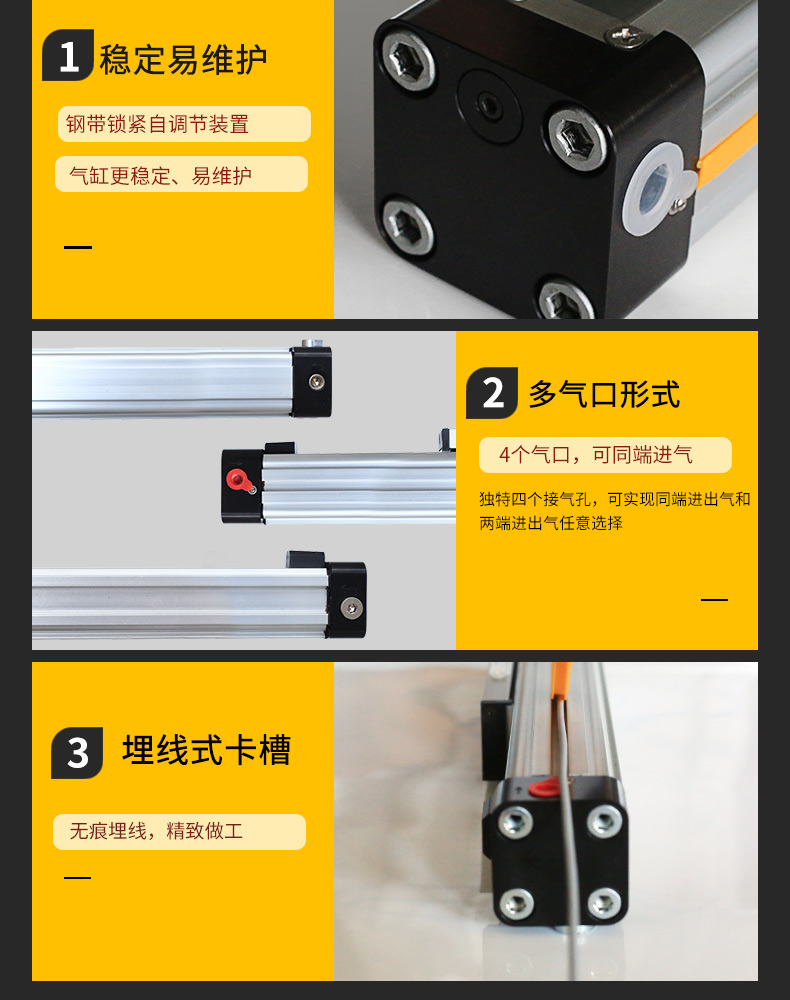 1 稳定易维护

钢带锁紧自调节装置

气缸更稳定、易维护

2 多气口形式

4个气口，可同端进气

独特四个接气孔，可实现同端进出气和两端进出气任意选择

3 埋线式卡槽

无痕埋线，精致做工